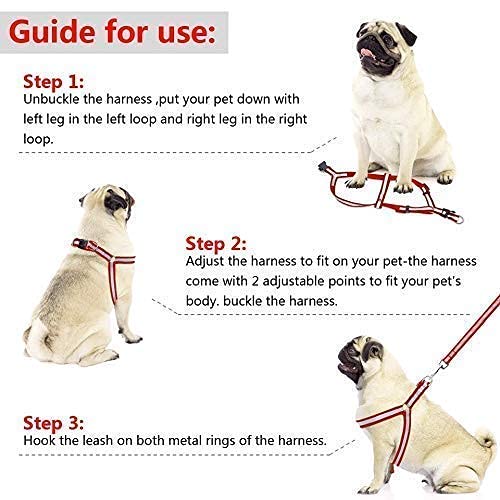 Guide for use:

Step 1:
Unbuckle the harness ,put your pet down with left leg in the left loop and right leg in the right loop.

Step 2:
Adjust the harness to fit on your pet-the harness come with 2 adjustable points to fit your pet's body. buckle the harness.

Step 3:
Hook the leash on both metal rings of the harness.