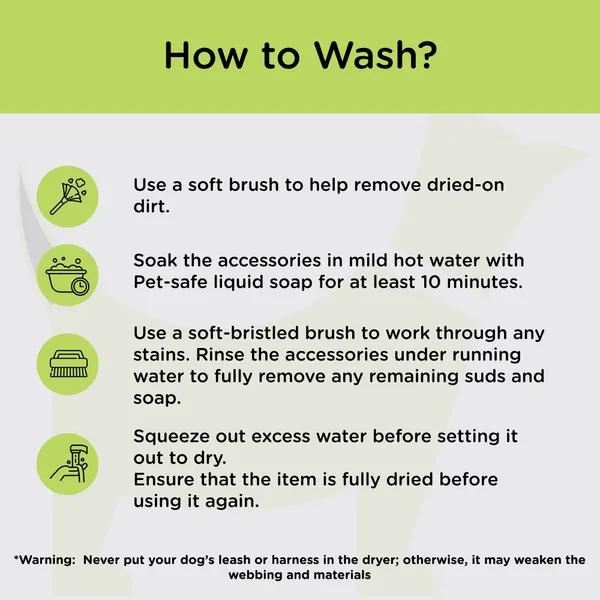 How to Wash?

Use a soft brush to help remove dried-on dirt.

Soak the accessories in mild hot water with Pet-safe liquid soap for at least 10 minutes.

Use a soft-bristled brush to work through any stains. Rinse the accessories under running water to fully remove any remaining suds and soap.

Squeeze out excess water before setting it out to dry.
Ensure that the item is fully dried before using it again.

*Warning: Never put your dog's leash or harness in the dryer; otherwise, it may weaken the webbing and materials