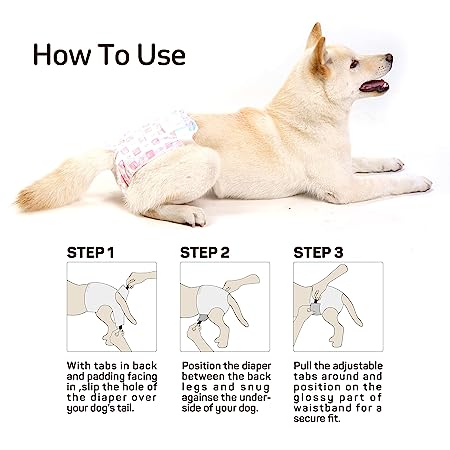 How To Use

STEP 1

With tabs in back and padding facing in ,slip the hole of the diaper over your dog's tail.

STEP 2

Position the diaper between the back legs and snug againse the underside of your dog.

STEP 3

Pull the adjustable tabs around and position on the glossy part of waistband for a secure fit.