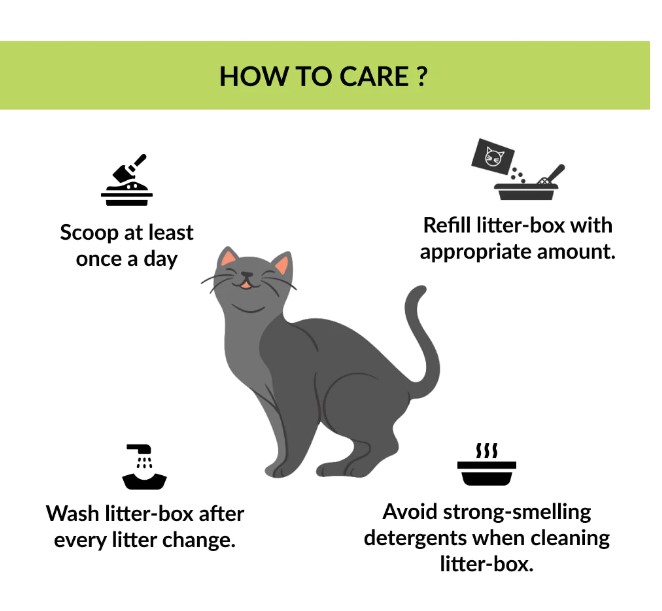 HOW TO CARE ?

Scoop at least once a day

Refill litter-box with appropriate amount.

Wash litter-box after every litter change.

Avoid strong-smelling detergents when cleaning litter-box.