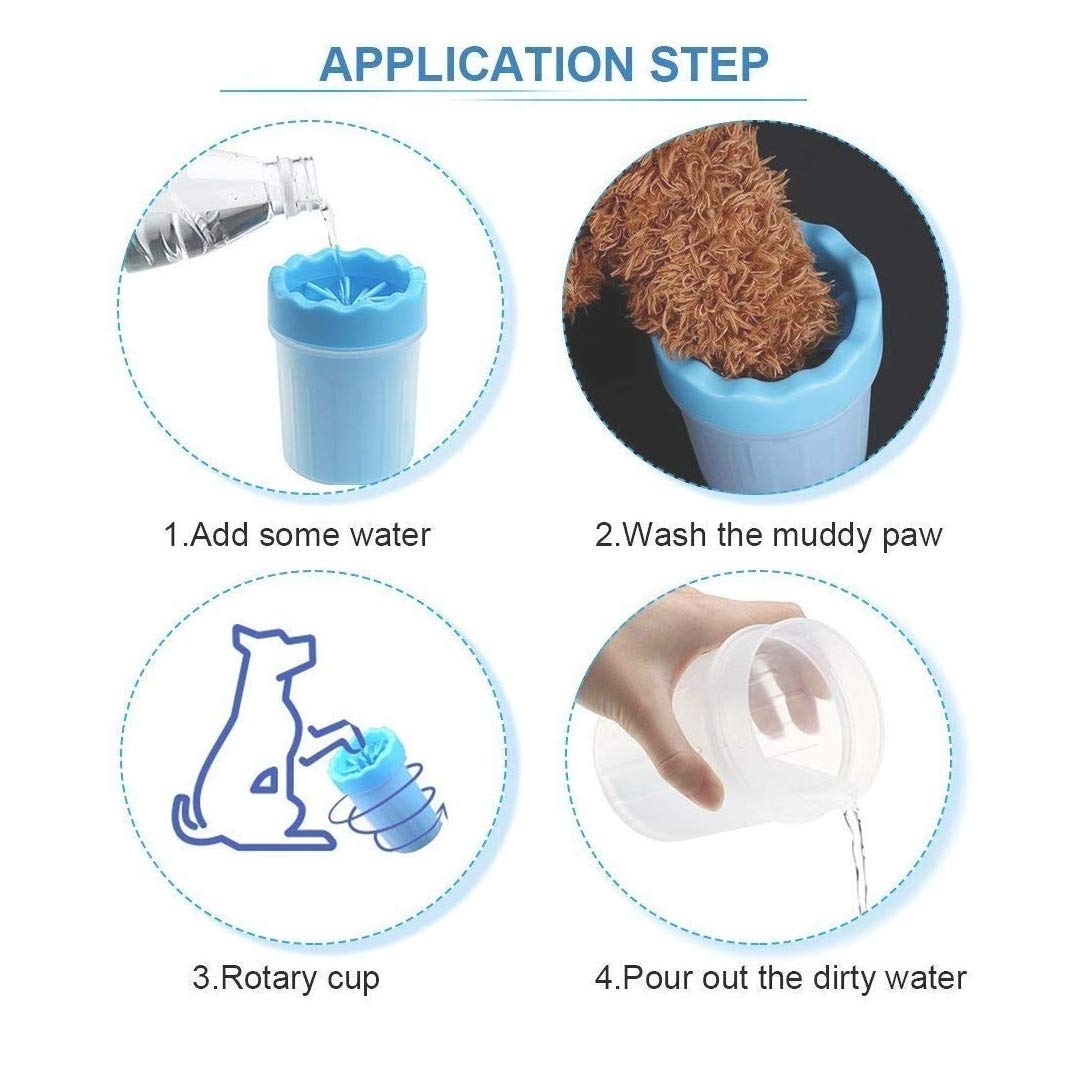 APPLICATION STEP

1.Add some water

2.Wash the muddy paw

3.Rotary cup

4.Pour out the dirty water