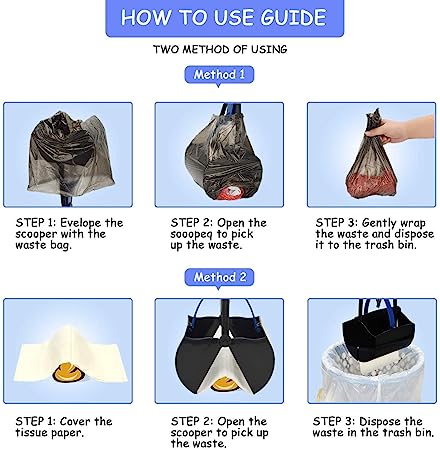 HOW TO USE GUIDE

TWO METHOD OF USING

Method 1

STEP 1: Evelope the scooper with the waste bag.

STEP 2: Open the sooopeq to pick up the waste.

STEP 3: Gently wrap the waste and dispose it to the trash bin.

Method 2

STEP 1: Cover the tissue paper.

STEP 2: Open the scooper to pick up the waste.

STEP 3: Dispose the waste in the trash bin.