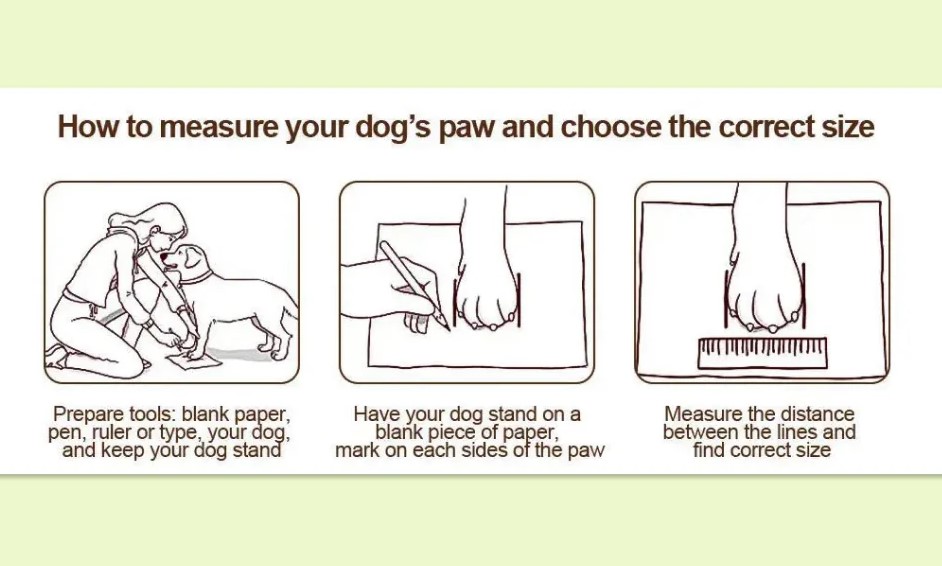 How to measure your dog's paw and choose the correct size

Prepare tools: blank paper, pen, ruler or type, your dog, and keep your dog stand

Have your dog stand on a blank piece of paper, mark on each sides of the paw

Measure the distance between the lines and find correct size