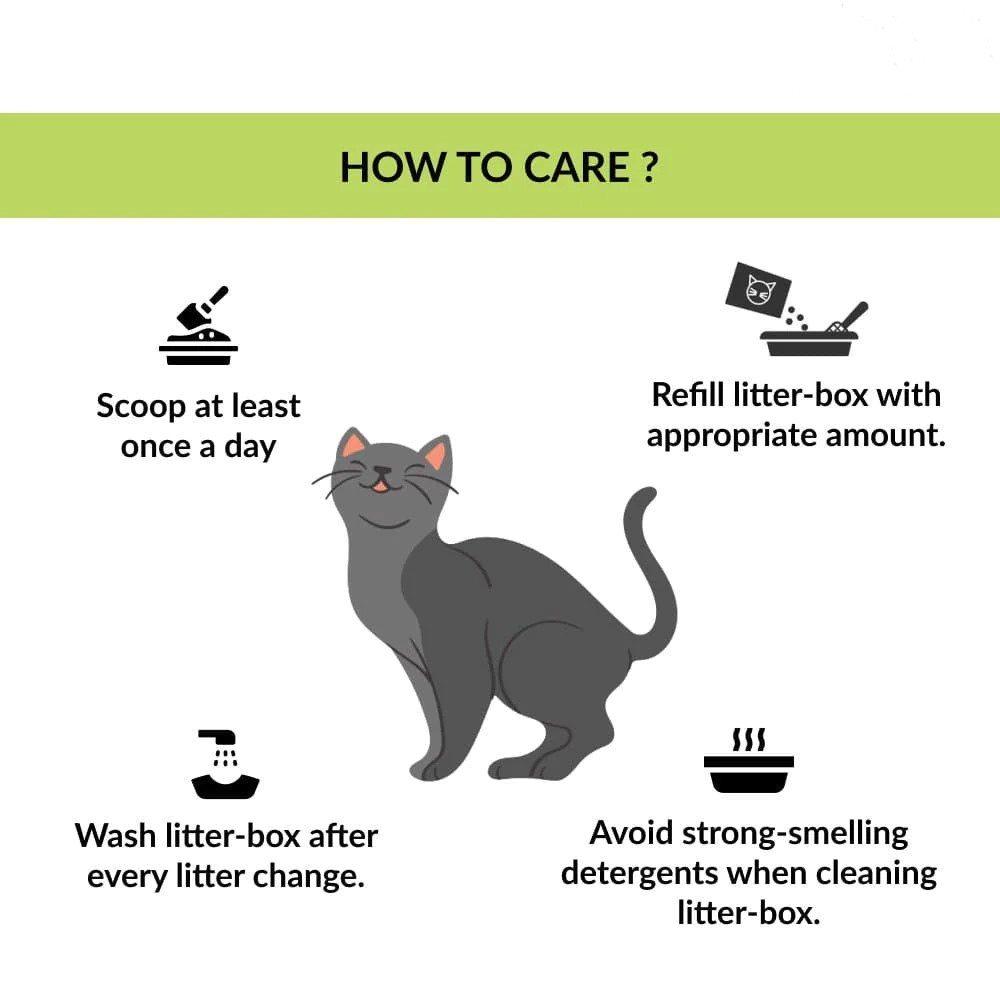 HOW TO CARE ?

Scoop at least once a day

Refill litter-box with appropriate amount.

Wash litter-box after every litter change.

Avoid strong-smelling detergents when cleaning litter-box.