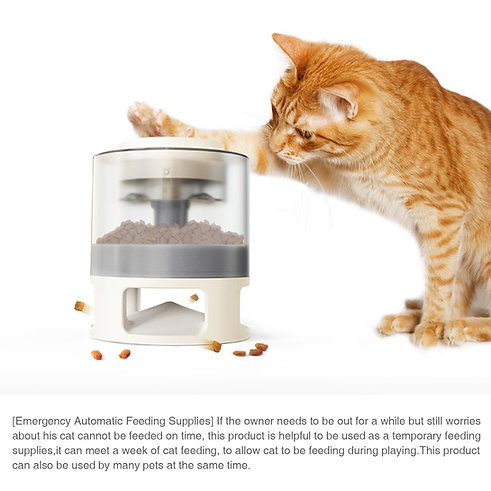 [Emergency Automatic Feeding Supplies] If the owner needs to be out for a while but still worries about his cat cannot be feeded on time, this product is helpful to be used as a temporary feeding supplies,it can meet a week of cat feeding, to allow cat to be feeding during playing.This product can also be used by many pets at the same time.