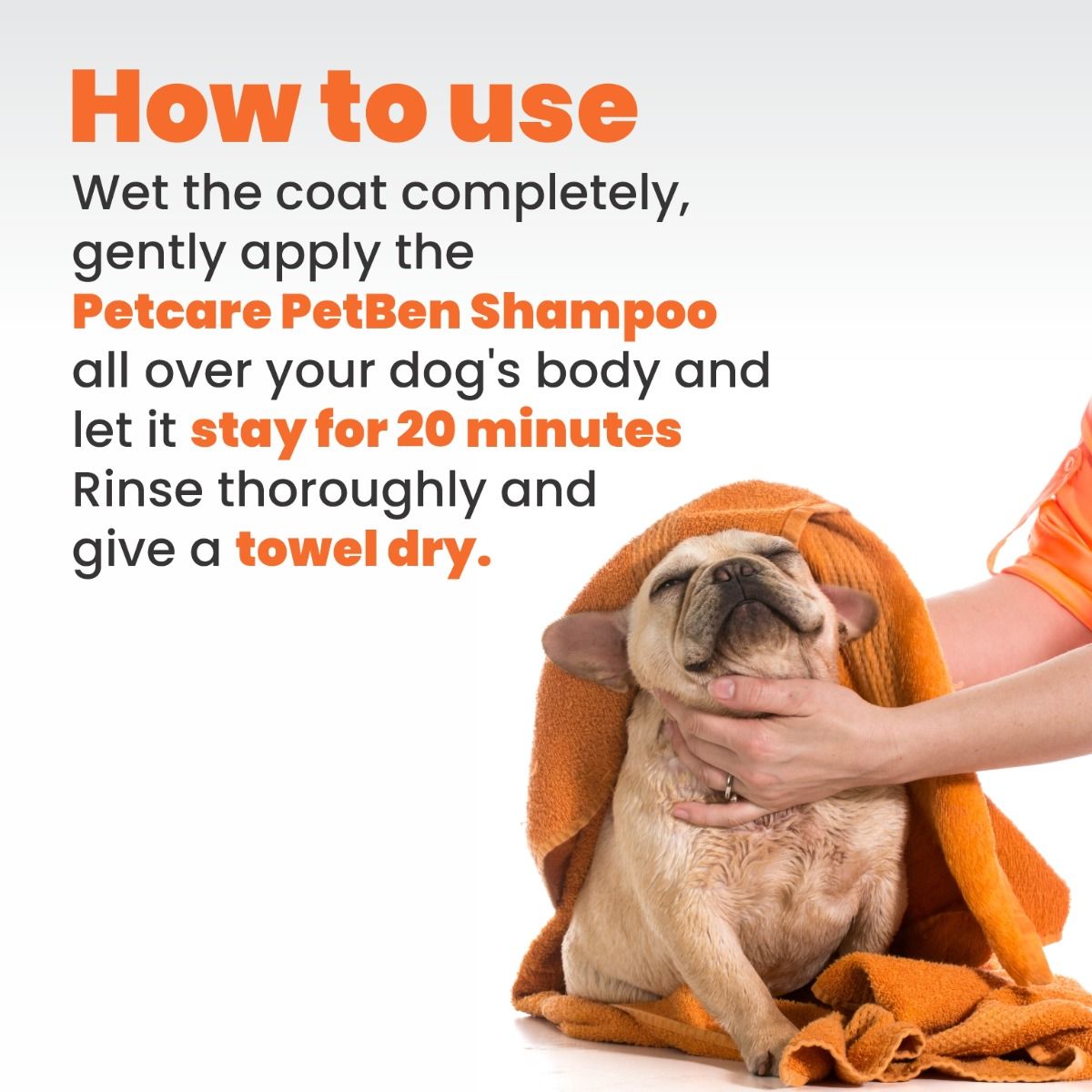 How to use

Wet the coat completely, gently apply the Petcare PetBen Shampoo all over your dog's body and let it stay for 20 minutes Rinse thoroughly and give a towel dry.