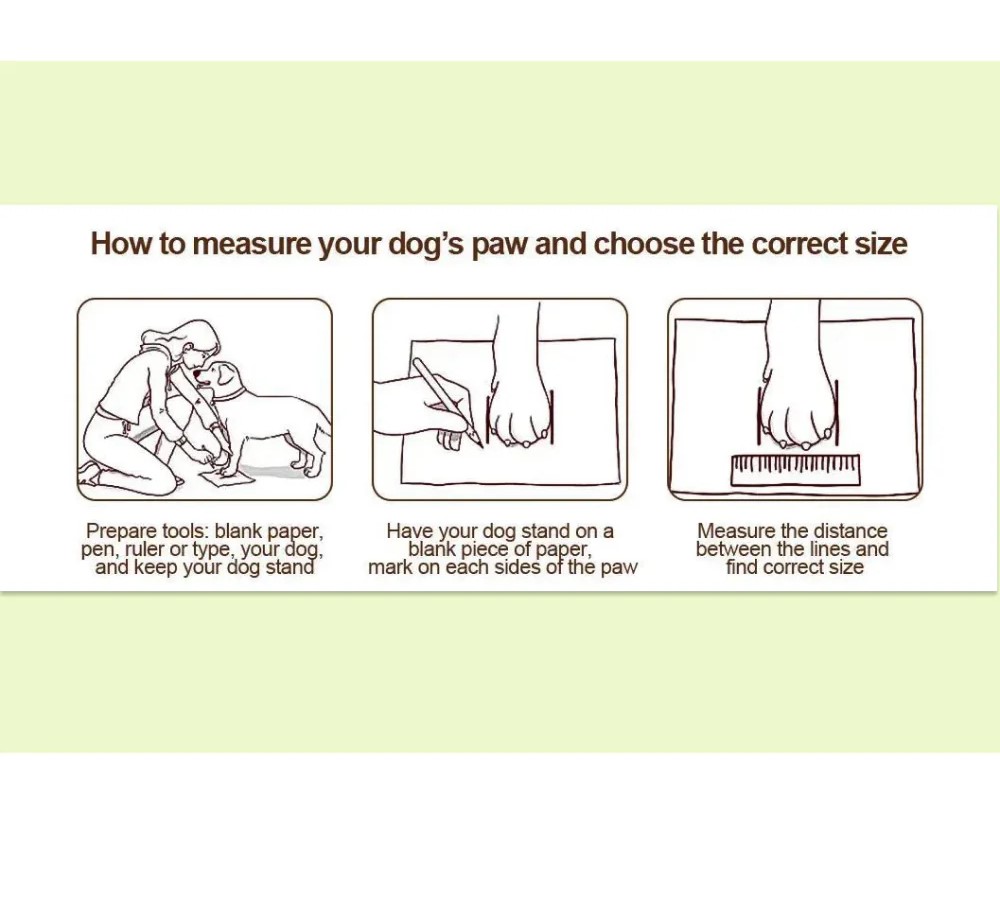 How to measure your dog's paw and choose the correct size

Prepare tools: blank paper, pen, ruler or type, your dog, and keep your dog stand

Have your dog stand on a blank piece of paper, mark on each sides of the paw

Measure the distance between the lines and find correct size